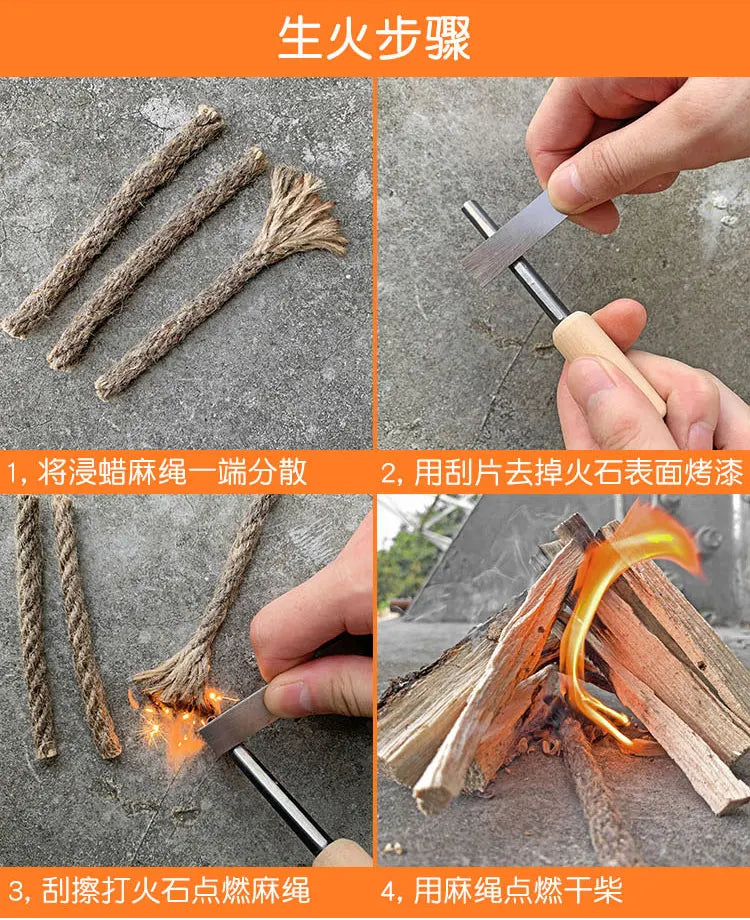 生火步骤

1，将浸蜡麻绳一端分散

2，用刮片去掉火石表面烤漆

3，刮擦打火石点燃麻绳

4，用麻绳点燃干柴