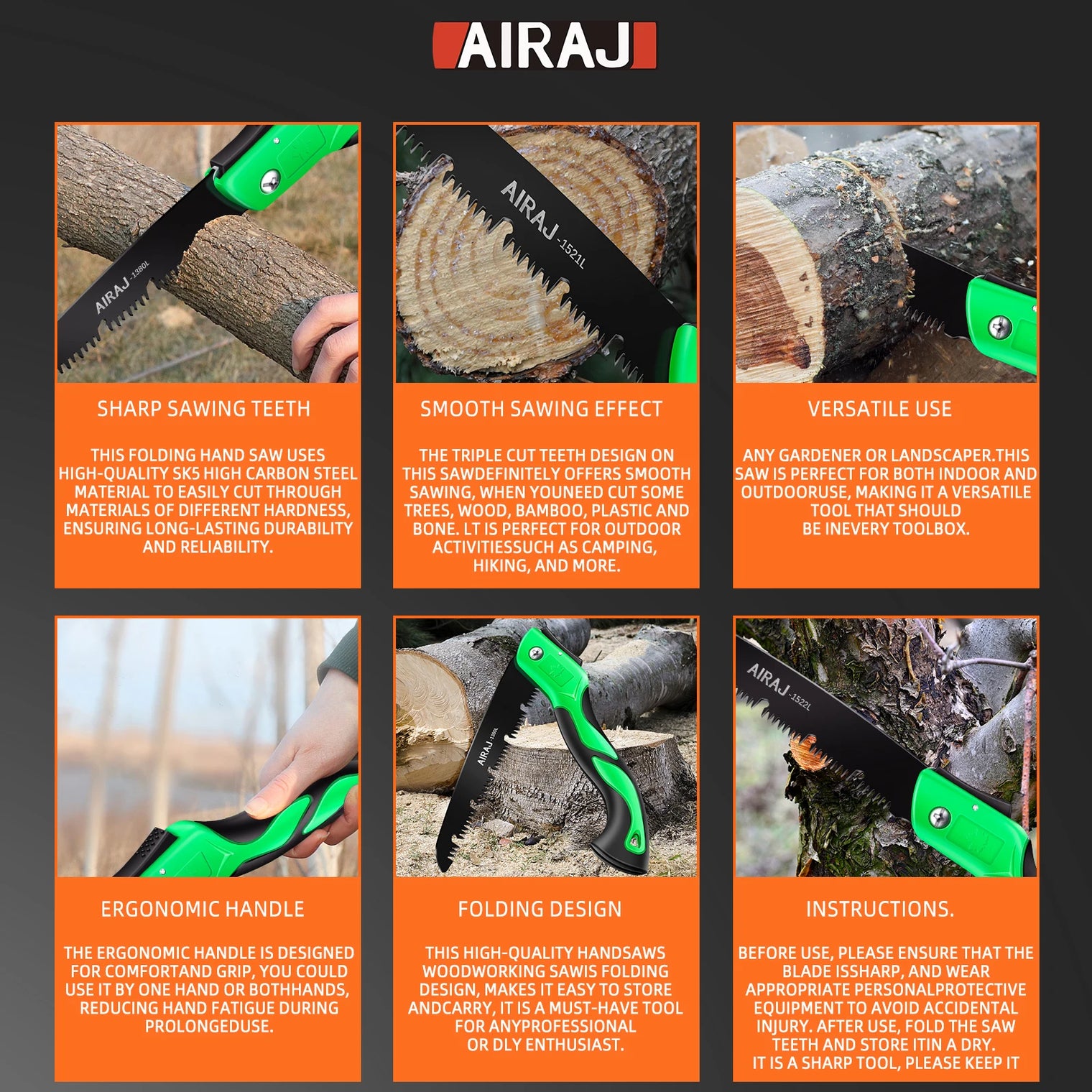 AIRAJ

AIRAJ -1380L

SHARP SAWING TEETH

THIS FOLDING HAND SAW USES HIGH-QUALITY SK5 HIGH CARBON STEEL MATERIAL TO EASILY CUT THROUGH MATERIALS OF DIFFERENT HARDNESS, ENSURING LONG-LASTING DURABILITY AND RELIABILITY.

AIRAJ -1521L

SMOOTH SAWING EFFECT

THE TRIPLE CUT TEETH DESIGN ON THIS SAWDEFINITELY OFFERS SMOOTH SAWING, WHEN YOUNEED CUT SOME TREES, WOOD, BAMBOO, PLASTIC AND BONE. LT IS PERFECT FOR OUTDOOR ACTIVITIESSUCH AS CAMPING, HIKING, AND MORE.

VERSATILE USE

ANY GARDENER OR LANDSCAPER.THIS SAW IS PERFECT FOR BOTH INDOOR AND OUTDOORUSE, MAKING IT A VERSATILE TOOL THAT SHOULD BE INEVERY TOOLBOX.

ERGONOMIC HANDLE

THE ERGONOMIC HANDLE IS DESIGNED FOR COMFORTAND GRIP, YOU COULD USE IT BY ONE HAND OR BOTHHANDS, REDUCING HAND FATIGUE DURING PROLONGEDUSE.

AIRAJ -1380L

FOLDING DESIGN

THIS HIGH-QUALITY HANDSAWS WOODWORKING SAWIS FOLDING DESIGN, MAKES IT EASY TO STORE ANDCARRY, IT IS A MUST-HAVE TOOL FOR ANYPROFESSIONAL OR DLY ENTHUSIAST.

AIRAJ -1522L

INSTRUCTIONS.

BEFORE USE, PLEASE ENSURE THAT THE BLADE ISSHARP, AND WEAR APPROPRIATE PERSONALPROTECTIVE EQUIPMENT TO AVOID ACCIDENTAL INJURY. AFTER USE, FOLD THE SAW TEETH AND STORE ITIN A DRY. IT IS A SHARP TOOL, PLEASE KEEP IT