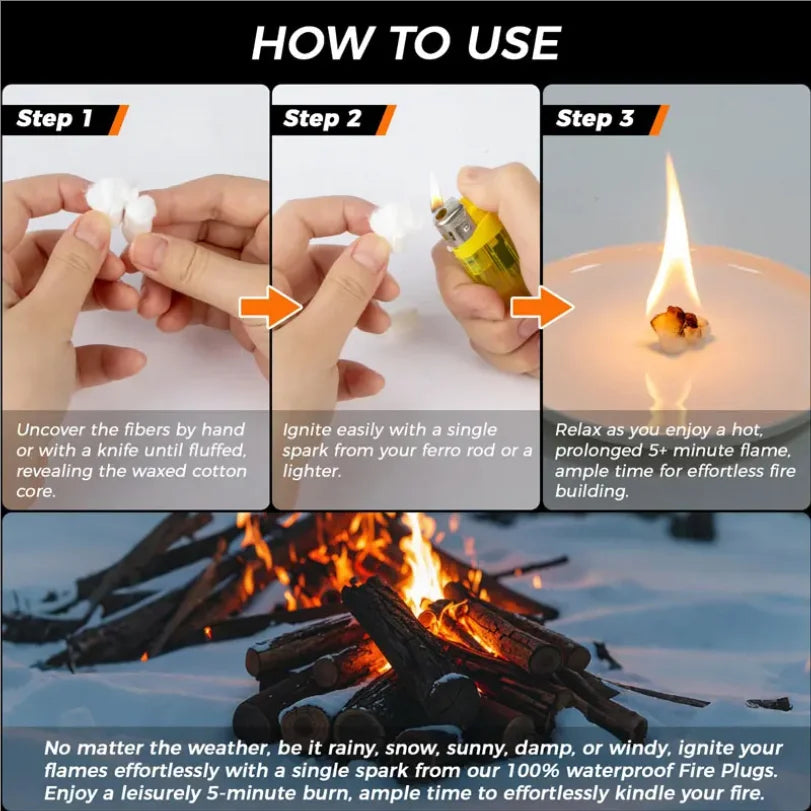 HOW TO USE

Step 1

Uncover the fibers by hand or with a knife until fluffed, revealing the waxed cotton core.

Step 2

Ignite easily with a single spark from your ferro rod or a lighter.

Step 3

Relax as you enjoy a hot, prolonged 5+ minute flame, ample time for effortless fire building.

No matter the weather, be it rainy, snow, sunny, damp, or windy, ignite your flames effortlessly with a single spark from our 100% waterproof Fire Plugs. Enjoy a leisurely 5-minute burn, ample time to effortlessly kindle your fire.