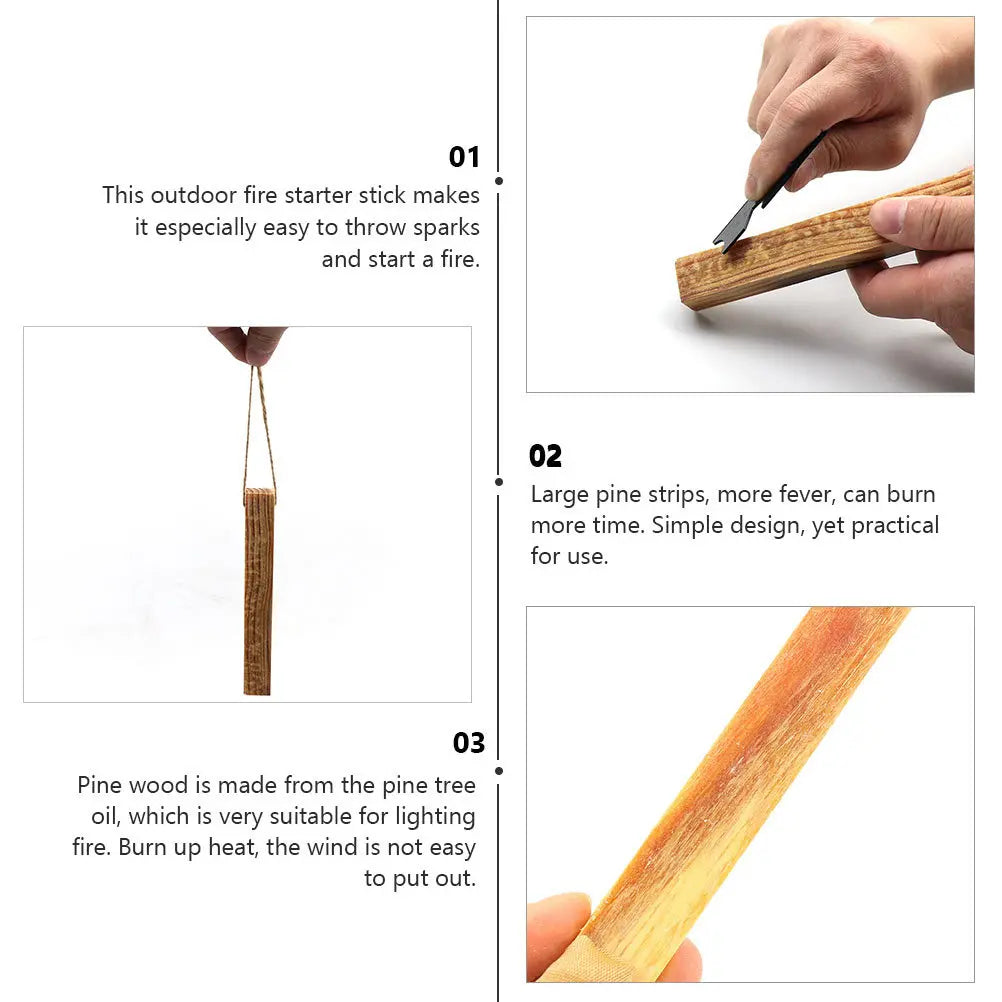 01
This outdoor fire starter stick makes it especially easy to throw sparks and start a fire.

02
Large pine strips, more fever, can burn more time. Simple design, yet practical for use.

03
Pine wood is made from the pine tree oil, which is very suitable for lighting fire. Burn up heat, the wind is not easy to put out.